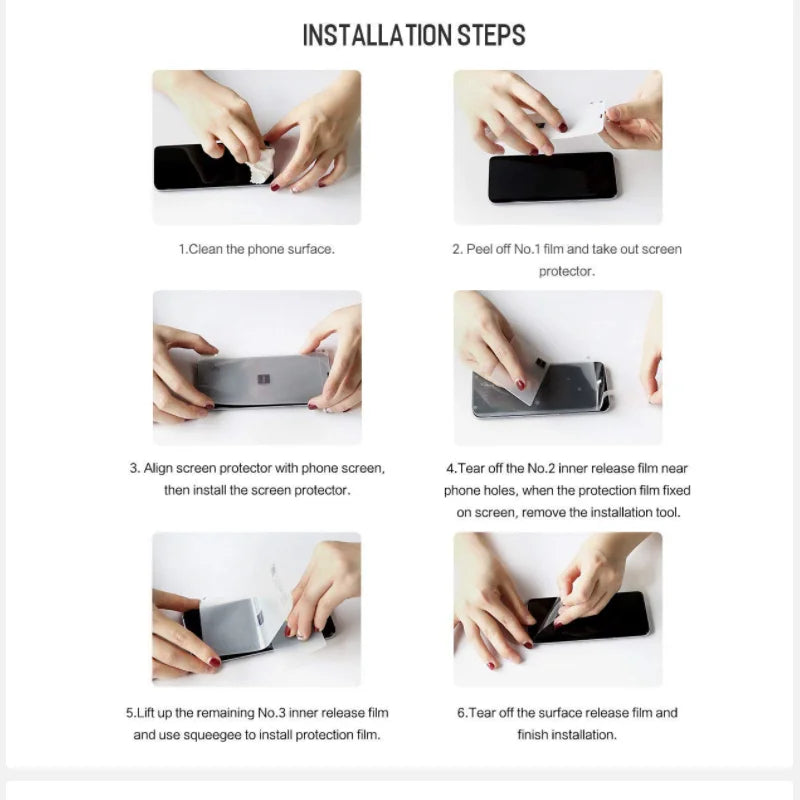 INSTALLATION STEPS

1.Clean the phone surface.

2. Peel off No.1 film and take out screen protector.

3. Align screen protector with phone screen, then install the screen protector.

4.Tear off the No.2 inner release film near phone holes, when the protection film fixed on screen, remove the installation tool.

5.Lift up the remaining No.3 inner release film and use squeegee to install protection film.

6.Tear off the surface release film and finish installation.