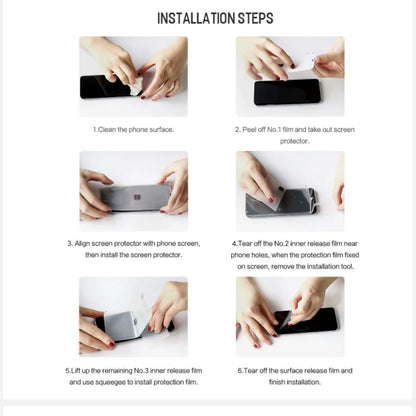 INSTALLATION STEPS

1.Clean the phone surface.

2. Peel off No.1 film and take out screen protector.

3. Align screen protector with phone screen, then install the screen protector.

4.Tear off the No.2 inner release film near phone holes, when the protection film fixed on screen, remove the installation tool.

5.Lift up the remaining No.3 inner release film and use squeegee to install protection film.

6.Tear off the surface release film and finish installation.