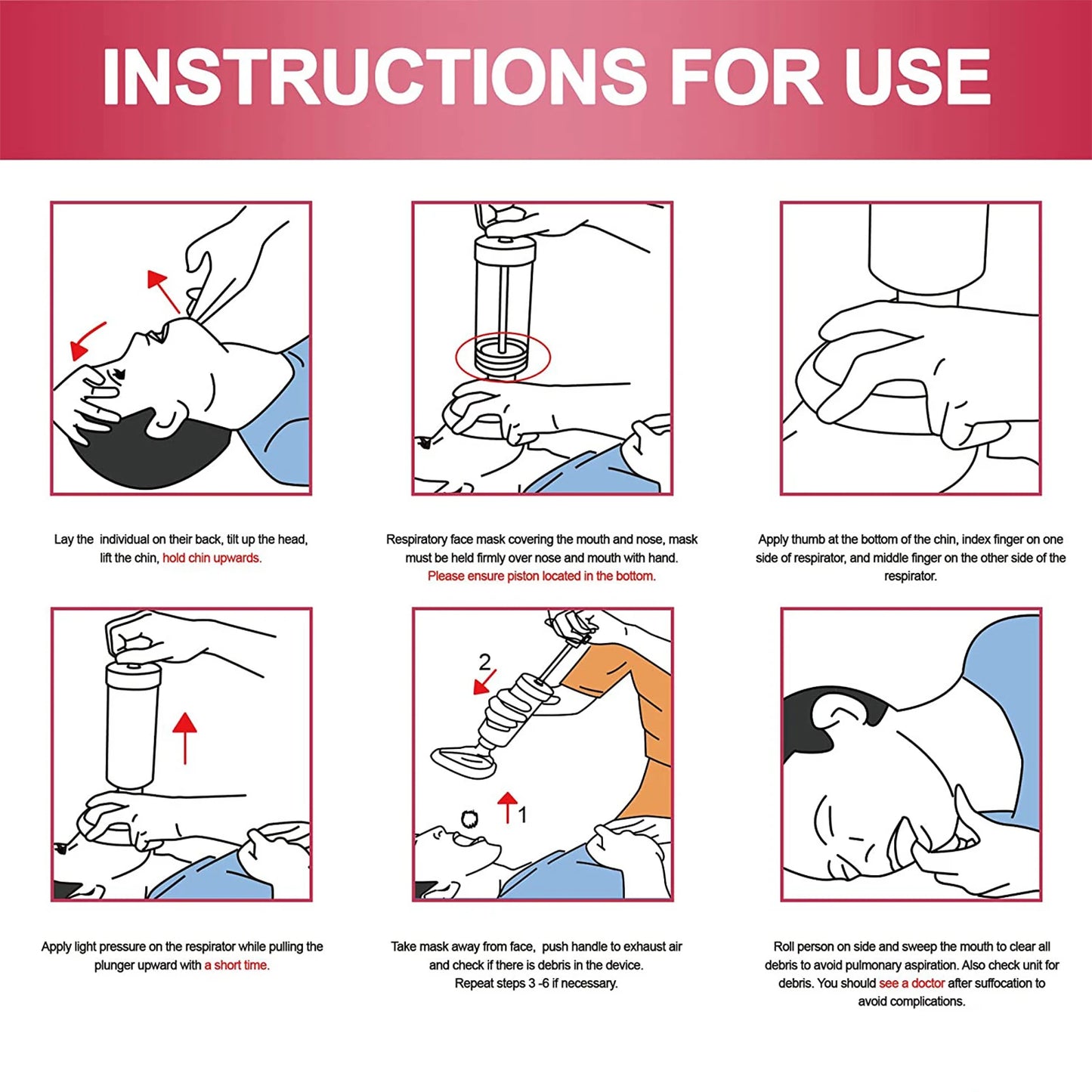 INSTRUCTIONS FOR USE

Lay the individual on their back, tilt up the head, lift the chin, hold chin upwards.

Respiratory face mask covering the mouth and nose, mask must be held firmly over nose and mouth with hand. Please ensure piston located in the bottom.

Apply thumb at the bottom of the chin, index finger on one side of respirator, and middle finger on the other side of the respirator.

2

1

Apply light pressure on the respirator while pulling the plunger upward with a short time.

Take mask away from face, push handle to exhaust air and check if there is debris in the device. Repeat steps 3 -6 if necessary.

Roll person on side and sweep the mouth to clear all debris to avoid pulmonary aspiration. Also check unit for debris. You should see a doctor after suffocation to avoid complications.