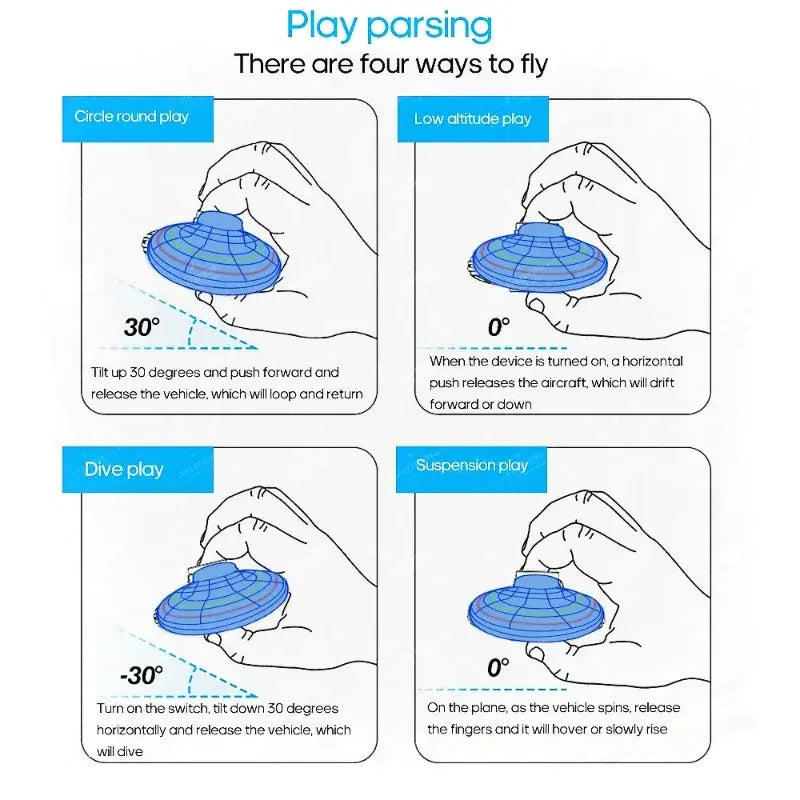 Play parsing
There are four ways to fly

Circle round play

30°

Tilt up 30 degrees and push forward and release the vehicle, which will loop and return

Low altitude play

0°

When the device is turned on, a horizontal push releases the aircraft, which will drift forward or down

Dive play

-30°

Turn on the switch, tilt down 30 degrees horizontally and release the vehicle, which will dive

Suspension play

0°

On the plane, as the vehicle spins, release the fingers and it will hover or slowly rise