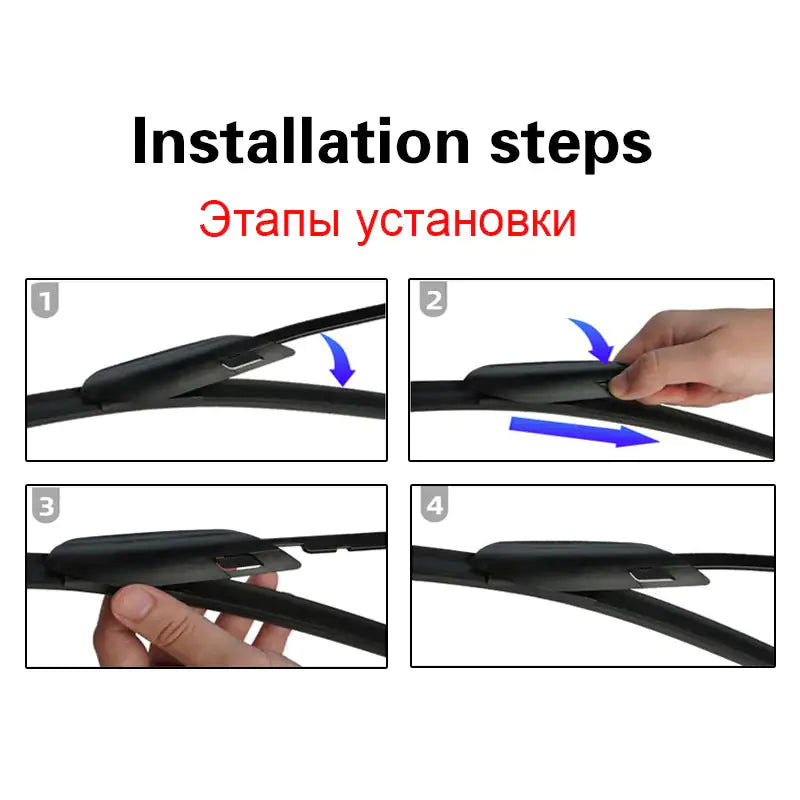 Installation steps

Этапы установки

1

2

3

4