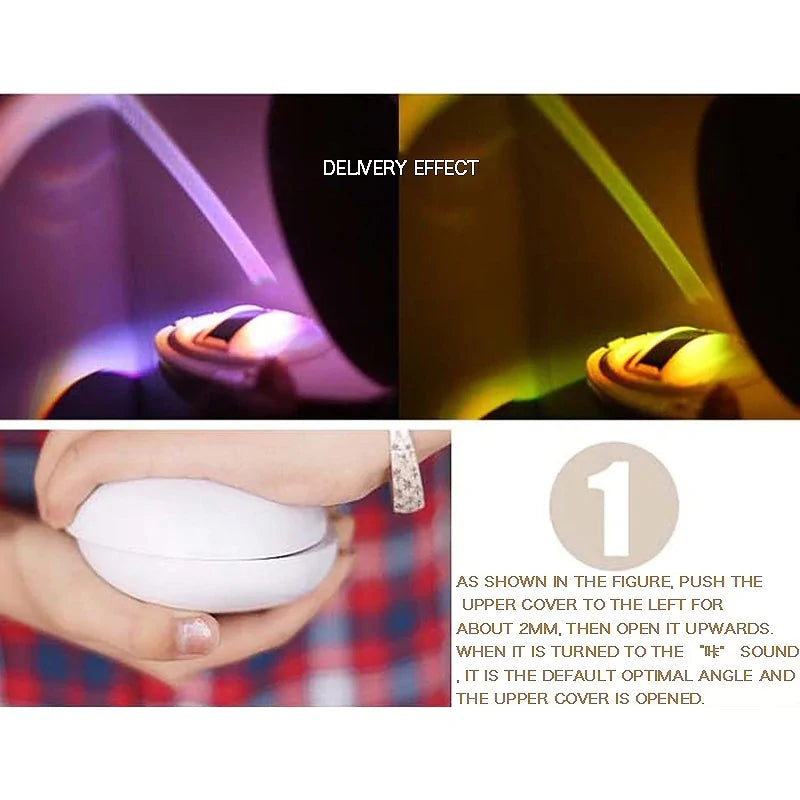 DELIVERY EFFECT

1

AS SHOWN IN THE FIGURE, PUSH THE UPPER COVER TO THE LEFT FOR ABOUT 2MM, THEN OPEN IT UPWARDS. WHEN IT IS TURNED TO THE "咔" SOUND , IT IS THE DEFAULT OPTIMAL ANGLE AND THE UPPER COVER IS OPENED.