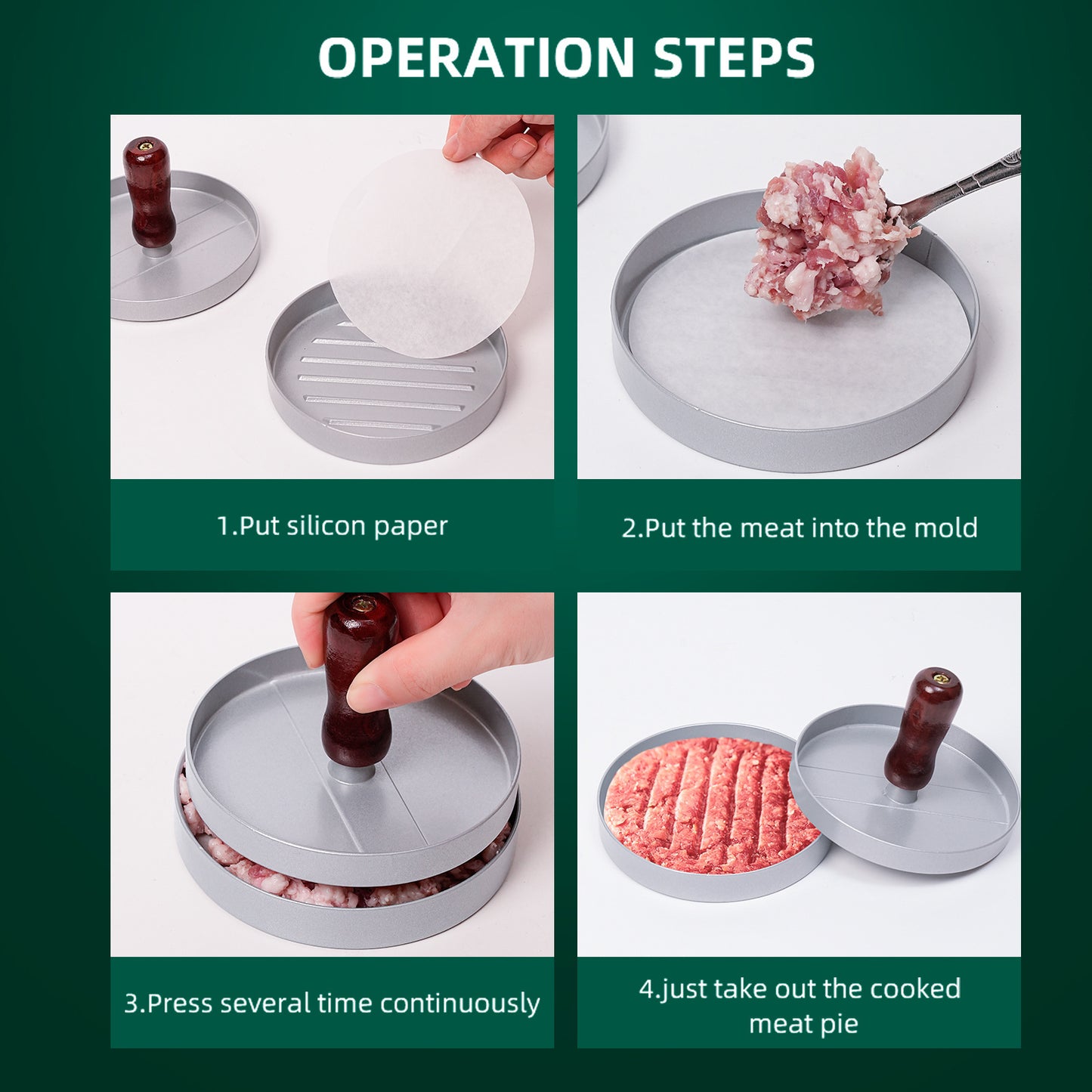 OPERATION STEPS

1.Put silicon paper

2.Put the meat into the mold

3.Press several time continuously

4.just take out the cooked meat pie