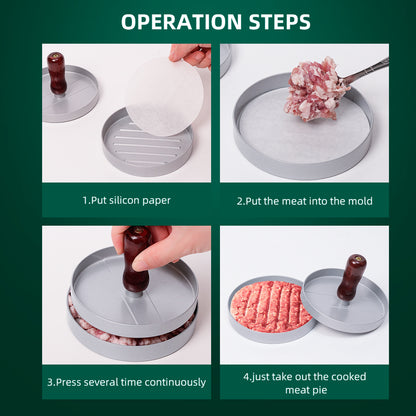 OPERATION STEPS

1.Put silicon paper

2.Put the meat into the mold

3.Press several time continuously

4.just take out the cooked meat pie