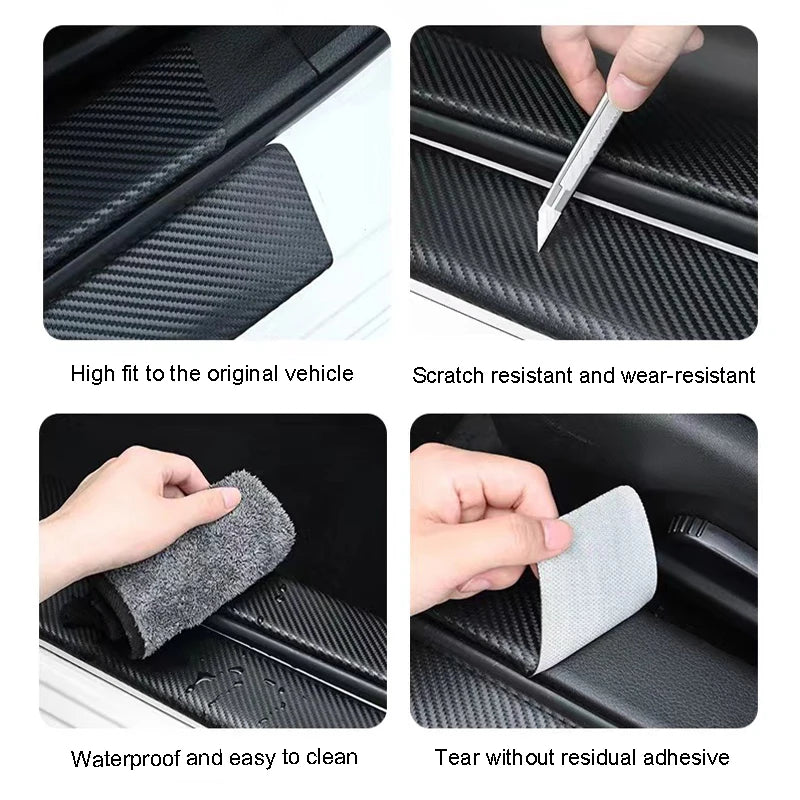 High fit to the original vehicle

Scratch resistant and wear-resistant

Waterproof and easy to clean

Tear without residual adhesive