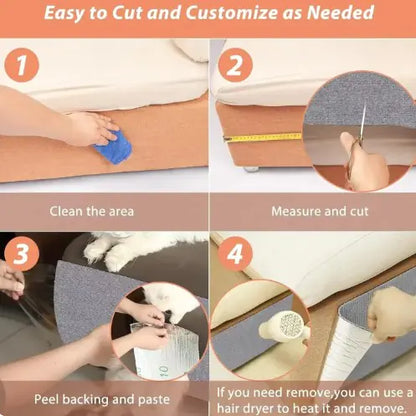 Easy to Cut and Customize as Needed

1

Clean the area

2

Measure and cut

3

Peel backing and paste

4

If you need remove,you can use a hair dryer to heat it and remove.