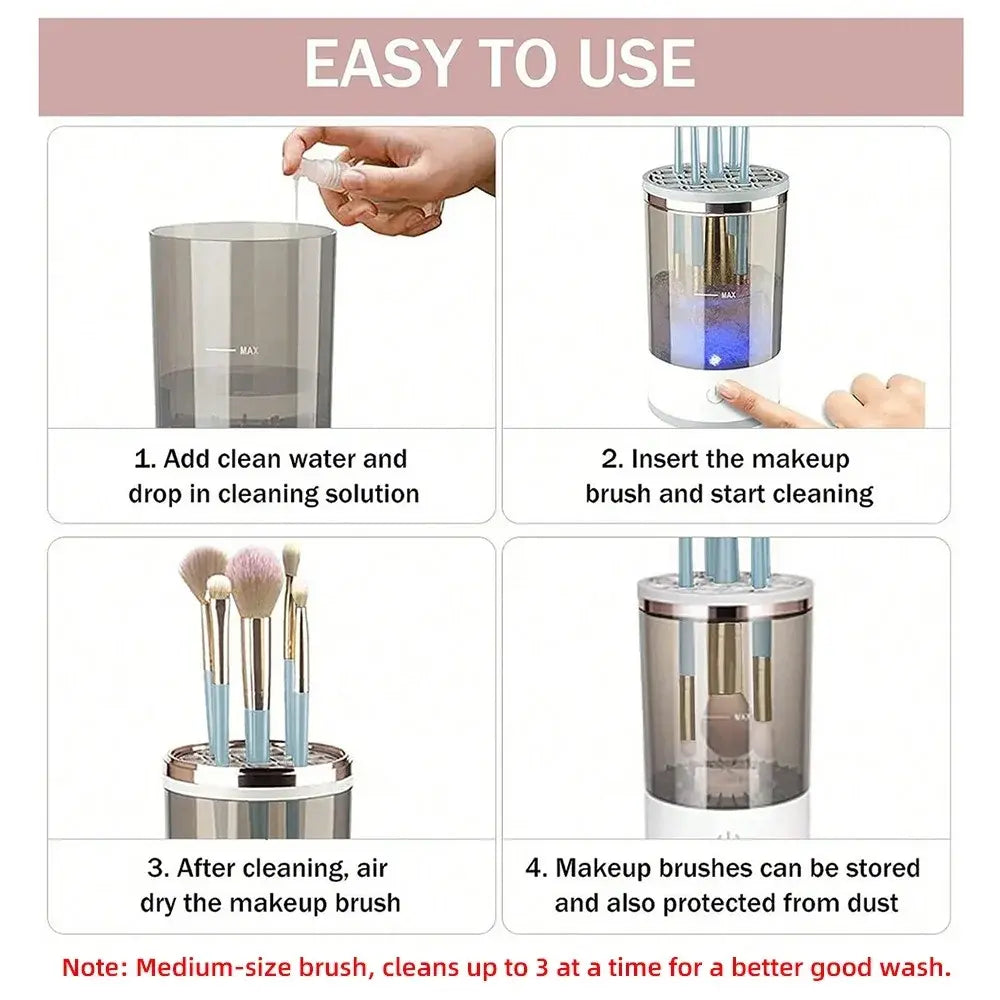 EASY TO USE

MAX

1. Add clean water and drop in cleaning solution

MAX

2. Insert the makeup brush and start cleaning

3. After cleaning, air dry the makeup brush

MAX

4. Makeup brushes can be stored and also protected from dust

Note: Medium-size brush, cleans up to 3 at a time for a better good wash.