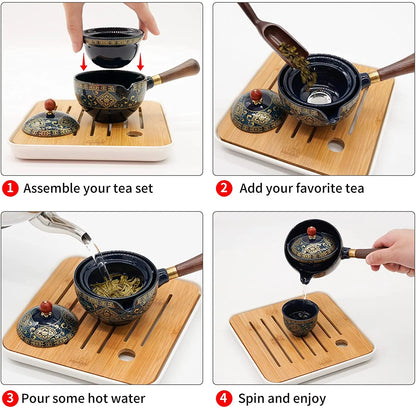 1 Assemble your tea set

2 Add your favorite tea

3 Pour some hot water

4 Spin and enjoy