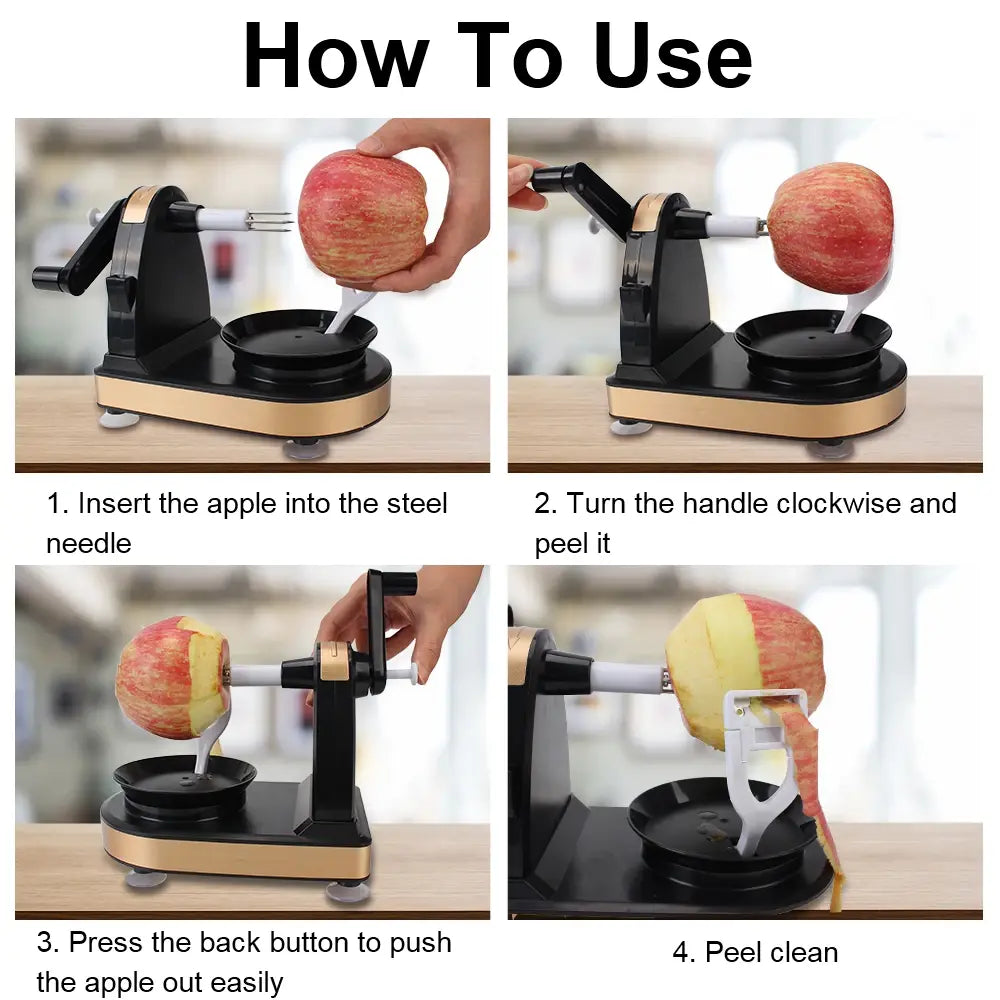 How To Use

1. Insert the apple into the steel needle

2. Turn the handle clockwise and peel it

3. Press the back button to push the apple out easily

4. Peel clean