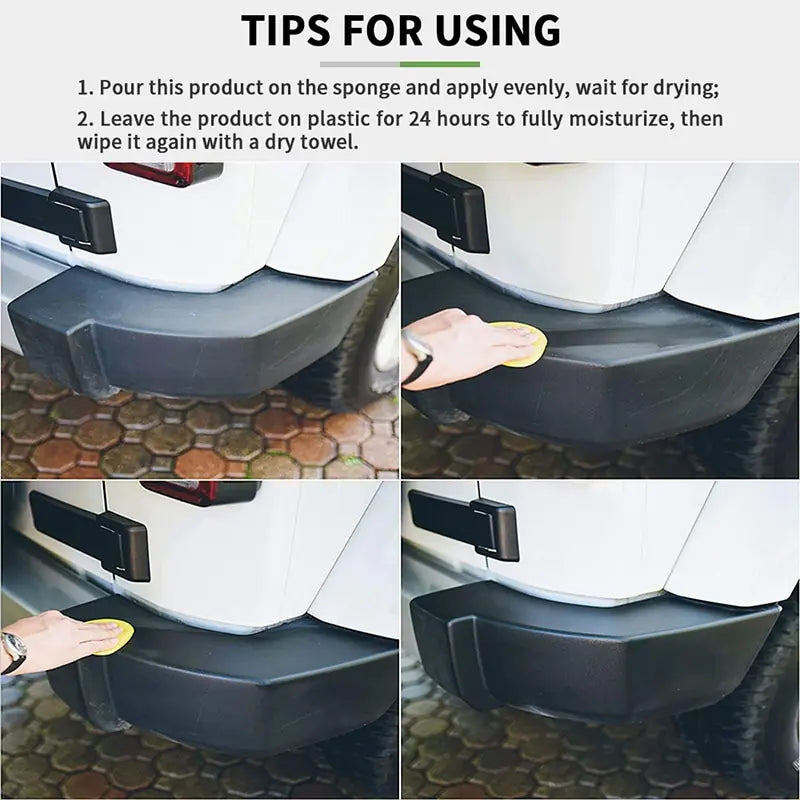 TIPS FOR USING

1. Pour this product on the sponge and apply evenly, wait for drying;

2. Leave the product on plastic for 24 hours to fully moisturize, then wipe it again with a dry towel.