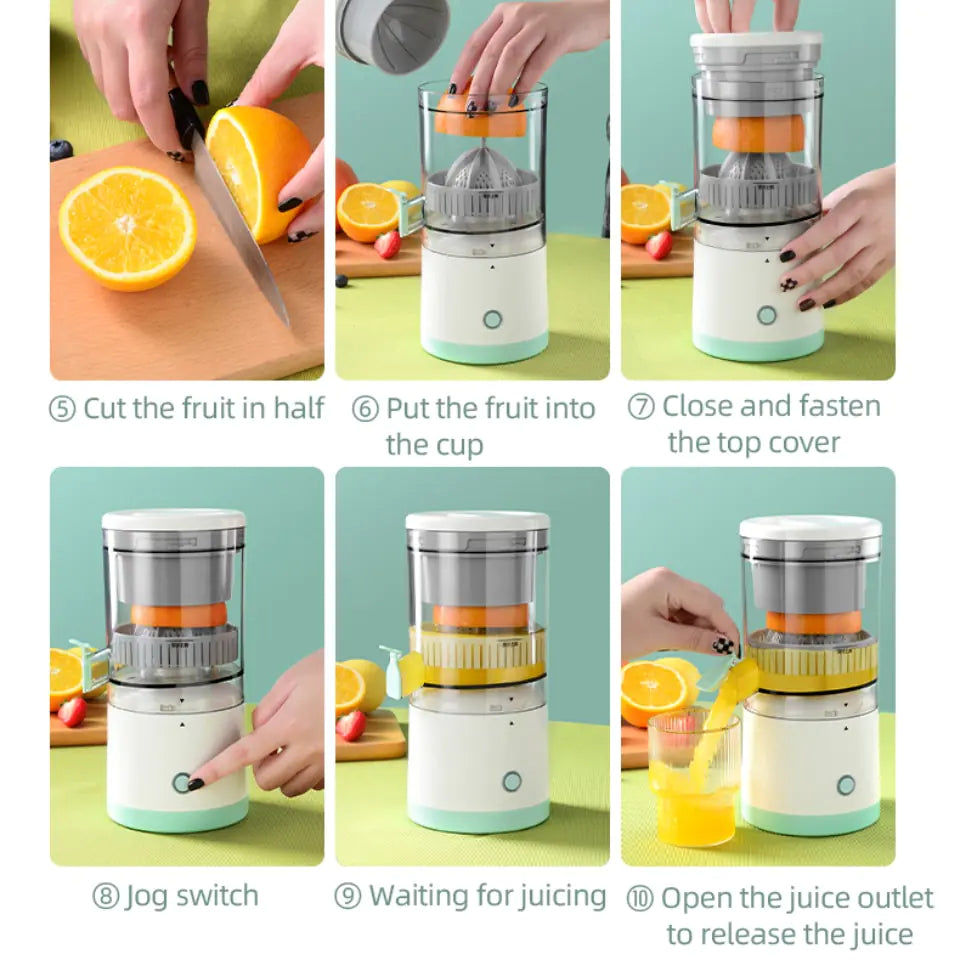 ⑤ Cut the fruit in half

⑥ Put the fruit into the cup

⑦ Close and fasten the top cover

⑧ Jog switch

⑨ Waiting for juicing

⑩ Open the juice outlet to release the juice