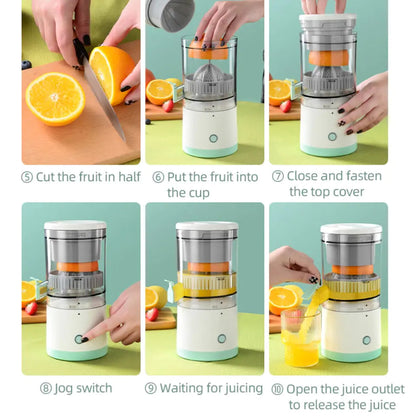 ⑤ Cut the fruit in half

⑥ Put the fruit into the cup

⑦ Close and fasten the top cover

⑧ Jog switch

⑨ Waiting for juicing

⑩ Open the juice outlet to release the juice