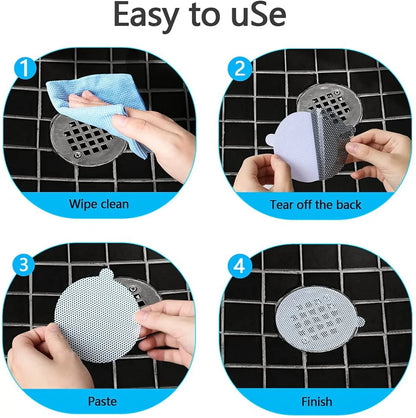 Easy to uSe

1
Wipe clean

2
Tear off the back

3
Paste

4
Finish