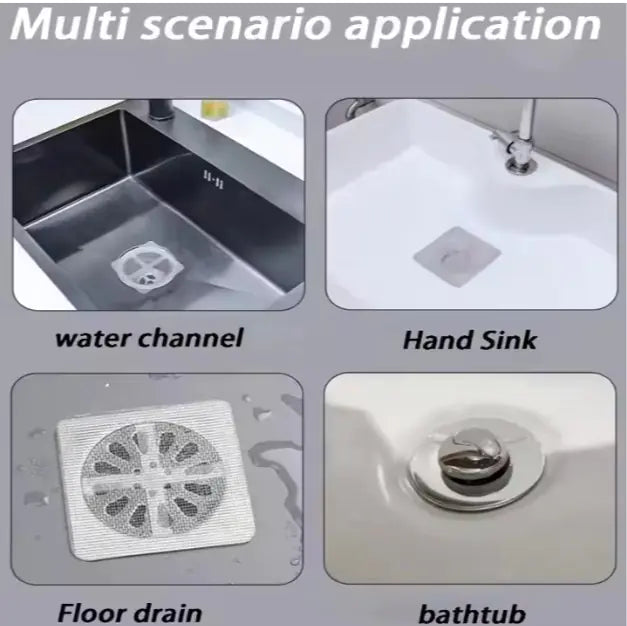 Multi scenario application

water channel

Hand Sink

Floor drain

bathtub